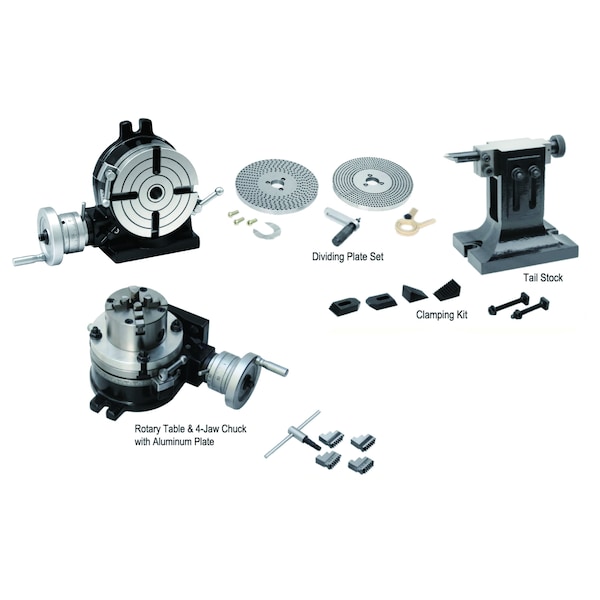 Dividing Plate Set

Tail Stock

Clamping Kit

Rotary Table & 4-Jaw Chuck with Aluminum Plate